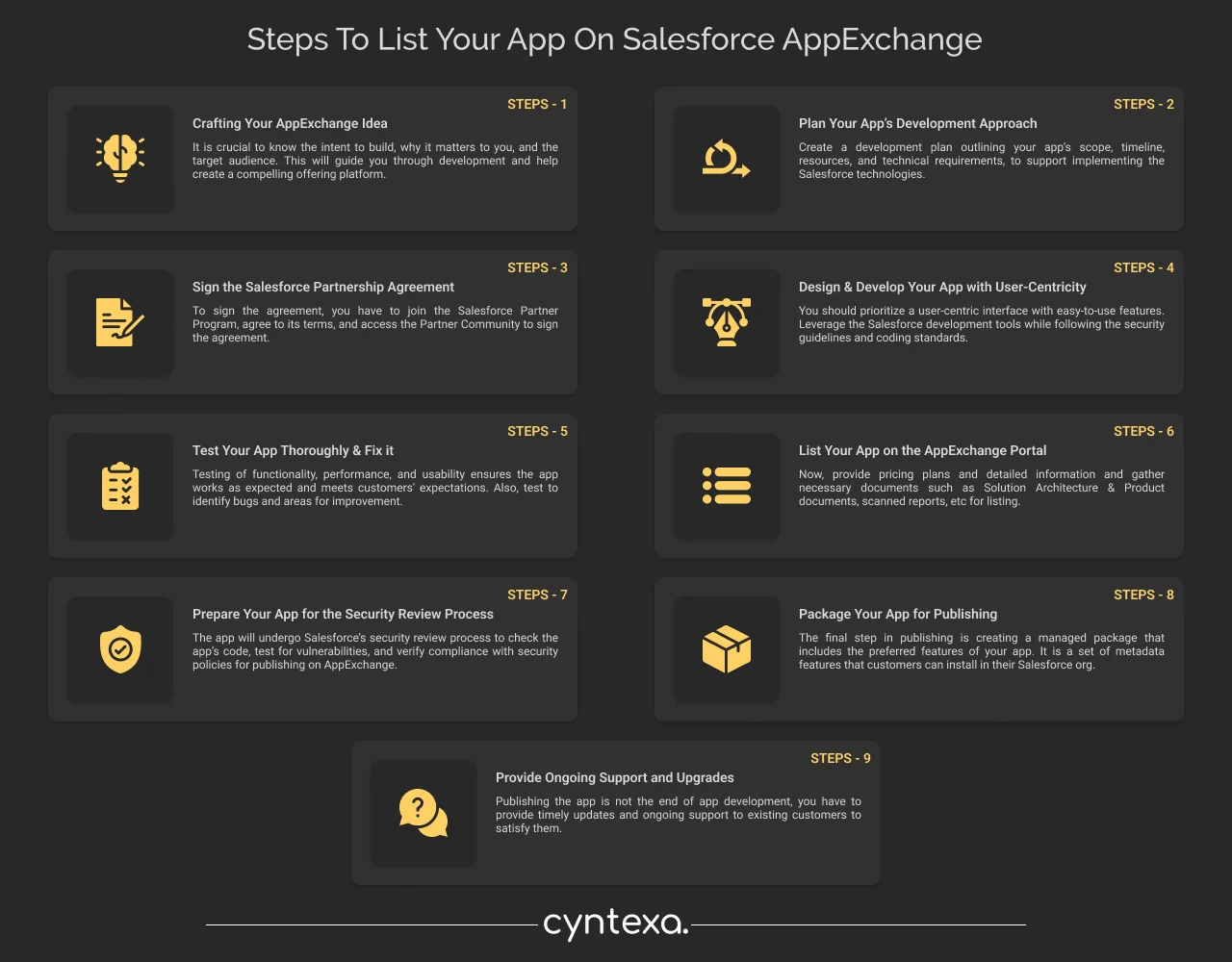 Steps To List Your App On Salesforce AppExchange

STEPS - 1

Crafting Your AppExchange Idea

It is crucial to know the intent to build, why it matters to you, and the target audience. This will guide you through development and help create a compelling offering platform.

STEPS - 2

Plan Your App's Development Approach

Create a development plan outlining your app's scope, timeline, resources, and technical requirements, to support implementing the Salesforce technologies.

STEPS - 3

Sign the Salesforce Partnership Agreement

To sign the agreement, you have to join the Salesforce Partner Program, agree to its terms, and access the Partner Community to sign the agreement.

STEPS - 4

Design & Develop Your App with User-Centricity

You should prioritize a user-centric interface with easy-to-use features. Leverage the Salesforce development tools while following the security guidelines and coding standards.

STEPS - 5

Test Your App Thoroughly & Fix it

Testing of functionality, performance, and usability ensures the app works as expected and meets customers' expectations. Also, test to identify bugs and areas for improvement.

STEPS - 6

List Your App on the AppExchange Portal

Now, provide pricing plans and detailed information and gather necessary documents such as Solution Architecture & Product documents, scanned reports, etc for listing.

STEPS - 7

Prepare Your App for the Security Review Process

The app will undergo Salesforce's security review process to check the app's code, test for vulnerabilities, and verify compliance with security policies for publishing on AppExchange.

STEPS - 8

Package Your App for Publishing

The final step in publishing is creating a managed package that includes the preferred features of your app. It is a set of metadata features that customers can install in their Salesforce org.

STEPS - 9

Provide Ongoing Support and Upgrades

Publishing the app is not the end of app development, you have to provide timely updates and ongoing support to existing customers to satisfy them.

cyntexa.